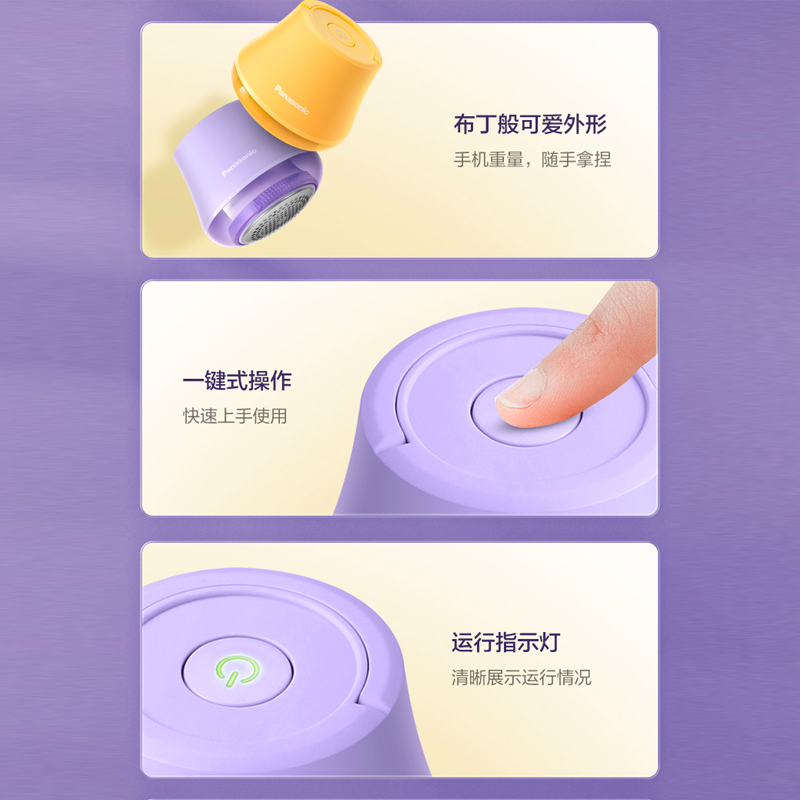 Panasonic

Panasonic

布丁般可爱外形

手机重量，随手拿捏

一键式操作

快速上手使用

运行指示灯

清晰展示运行情况