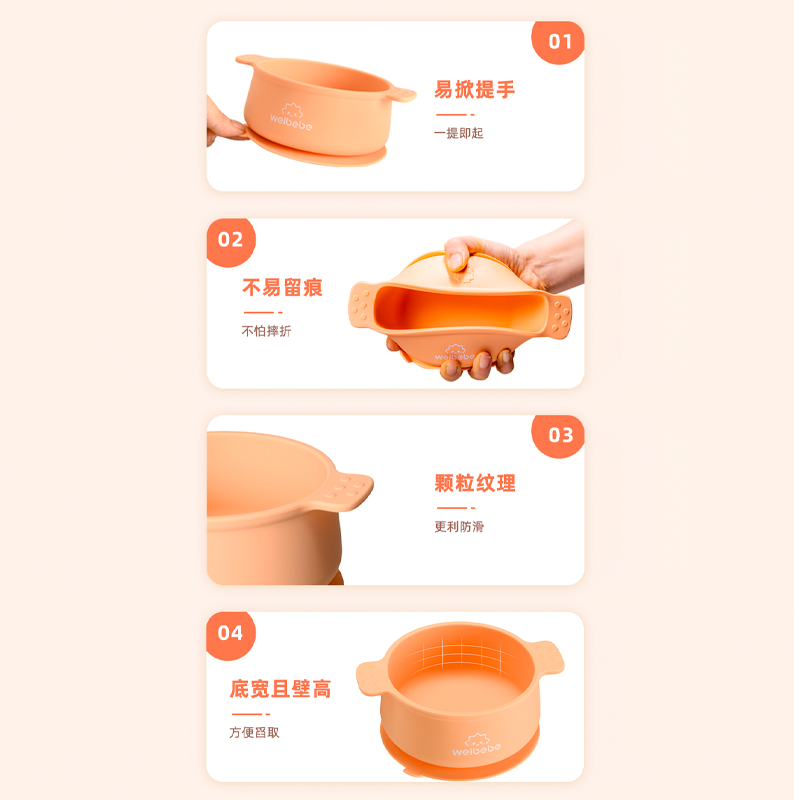 01

weibebe

易掀提手

一提即起

02

不易留痕

不怕摔折

weibebe

03

颗粒纹理

更利防滑

04

底宽且壁高

方便舀取

weibebe