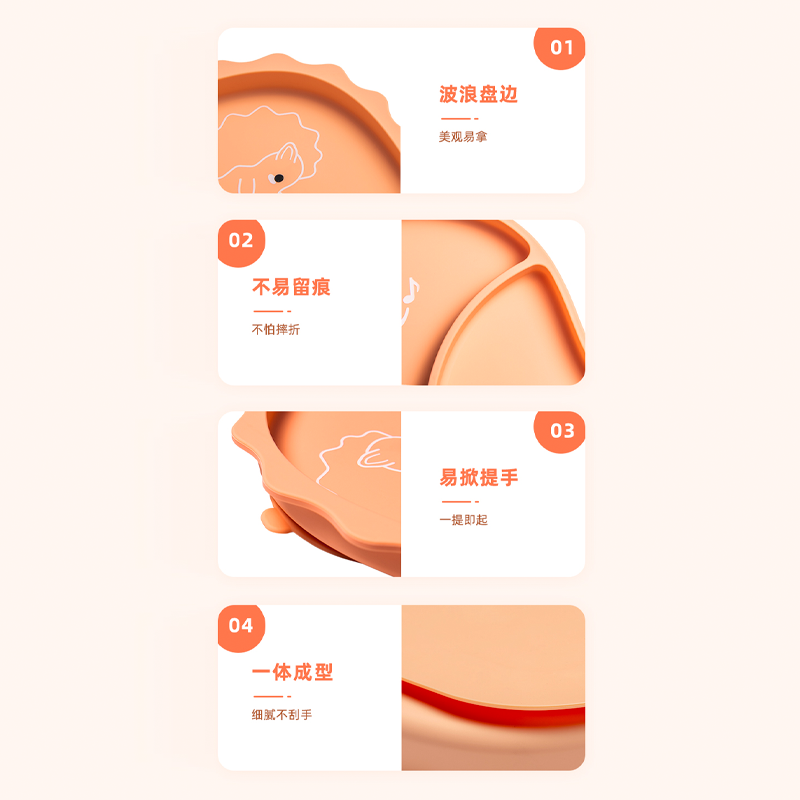 01

波浪盘边

美观易拿

02

不易留痕

不怕摔折

03

易掀提手

一提即起

04

一体成型

细腻不刮手